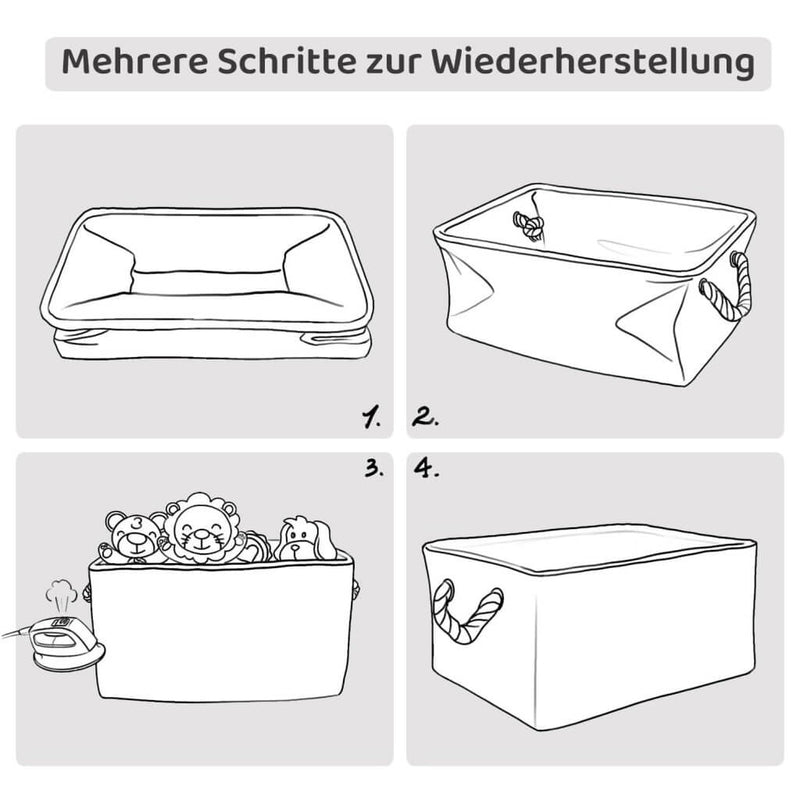 Mehrere Schritte zur Wiederherstellung

1.

2.

3.

4.